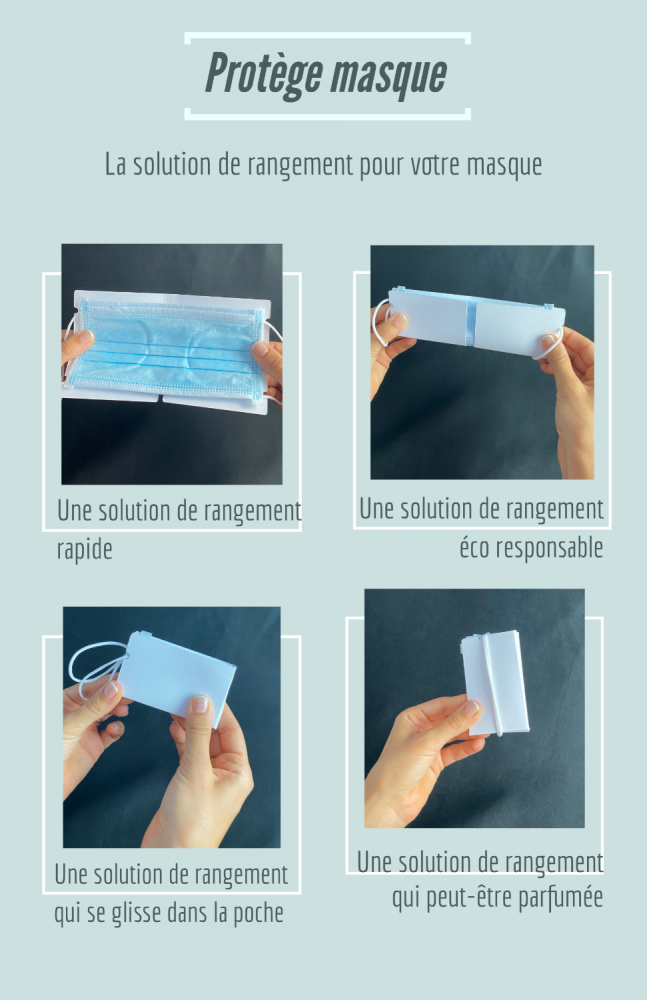 Protège masque

La solution de rangement pour votre masque

Une solution de rangement rapide

Une solution de rangement éco responsable

Une solution de rangement qui se glisse dans la poche

Une solution de rangement qui peut-être parfumée